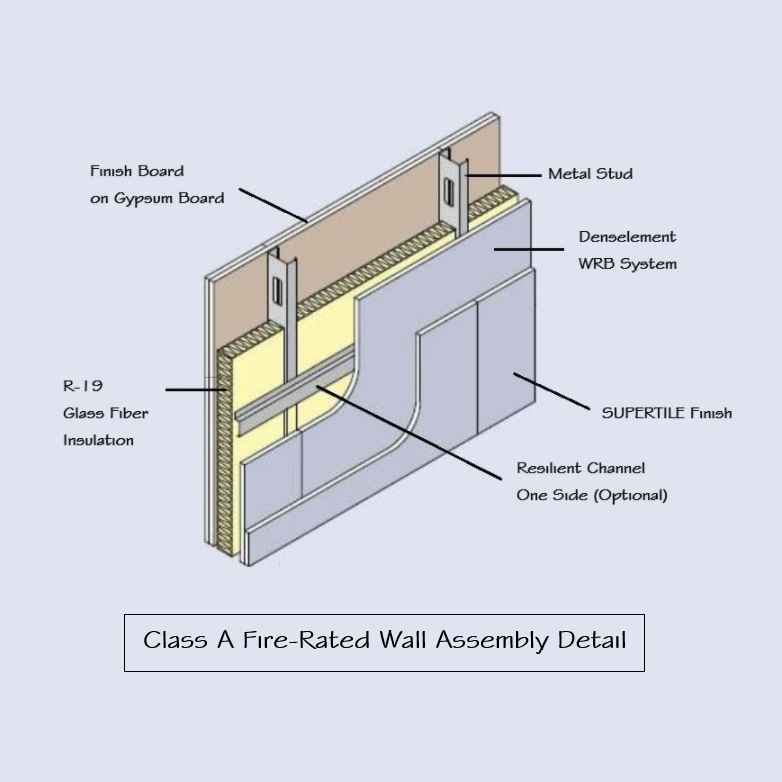 Finish Board
on Gypsum Board

Metal Stud

Denselement
WRB System

R-19
Glass Fiber
Insulation

SUPERTILE Finish

Resilient Channel
One Side (Optional)

Class A Fire-Rated Wall Assembly Detail